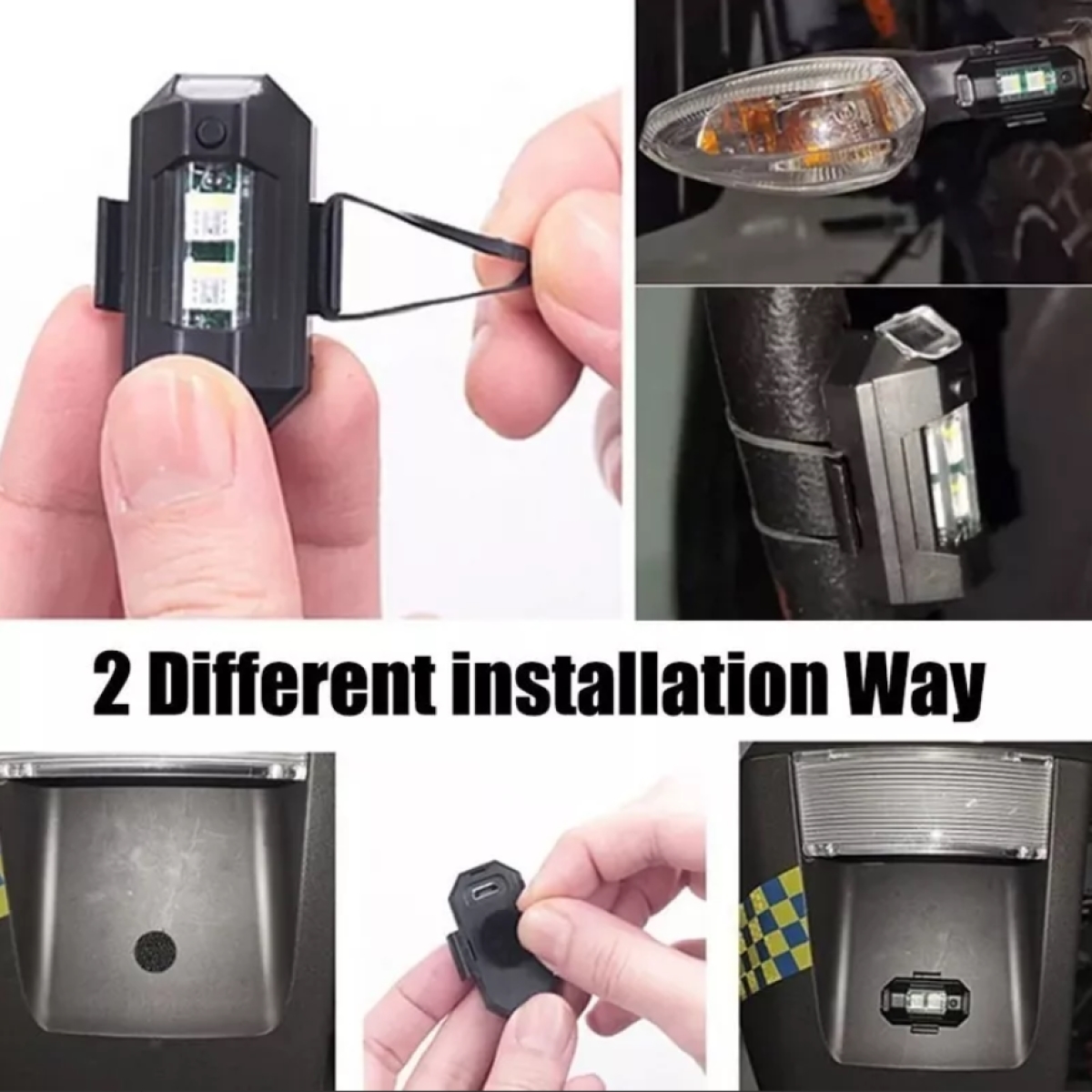 2 Different installation Way